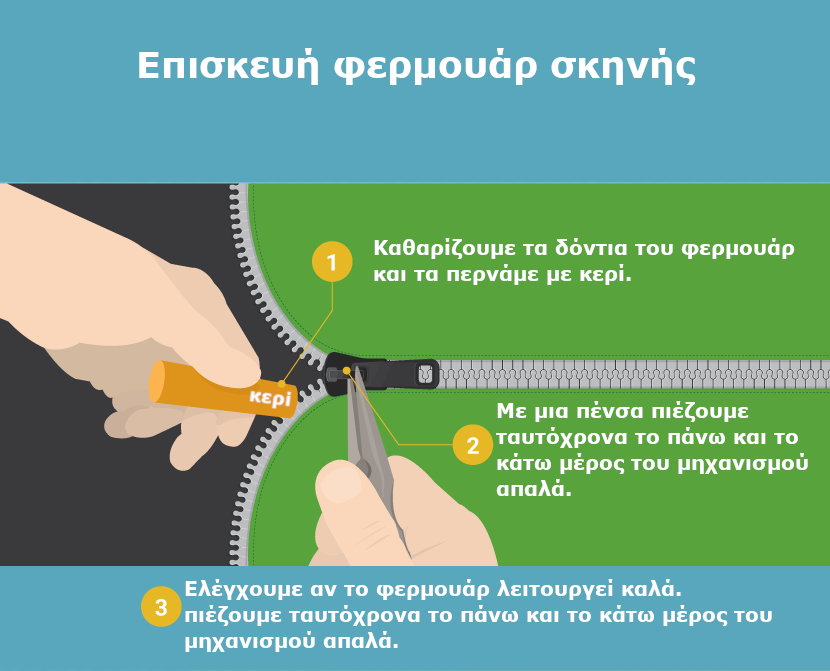 Επισκευή φερμουάρ σκηνής

1 Καθαρίζουμε τα δόντια του φερμουάρ και τα περνάμε με κερί.

κερί

2 Με μια πένσα πιέζουμε ταυτόχρονα το πάνω και το κάτω μέρος του μηχανισμού απαλά.

3 Ελέγχουμε αν το φερμουάρ λειτουργεί καλά. πιέζουμε ταυτόχρονα το πάνω και το κάτω μέρος του μηχανισμού απαλά.